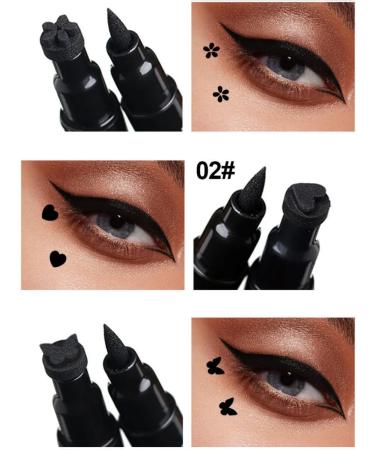 02#