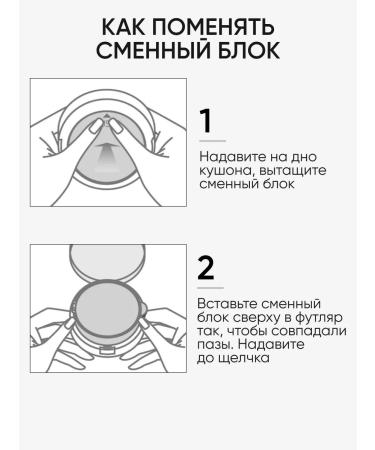 КАК ПОМЕНЯТЬ СМЕННЫЙ БЛОК

1

Надавите на дно кушона, вытащите сменный блок

2

Вставьте сменный блок сверху в футляр так, чтобы совпадали пазы. Надавите до щелчка