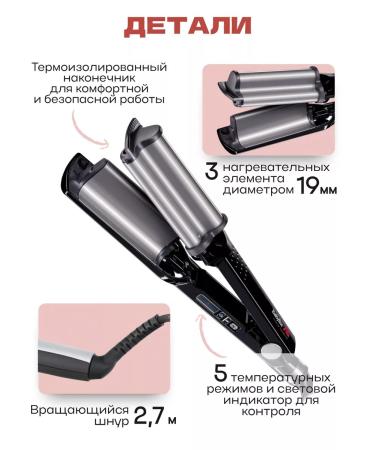 ДЕТАЛИ

Термоизолированный наконечник для комфортной и безопасной работы

3 нагревательных элемента диаметром 19мм

Вращающийся шнур 2,7 м

5 температурных режимов и световой индикатор для контроля