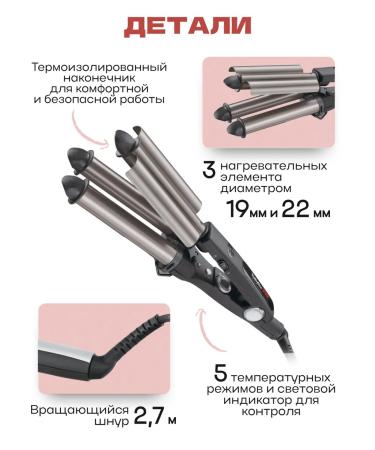 ДЕТАЛИ

Термоизолированный наконечник для комфортной и безопасной работы

3 нагревательных элемента диаметром
19мм и 22 мм

5 температурных режимов и световой индикатор для контроля

Вращающийся шнур 2,7 м