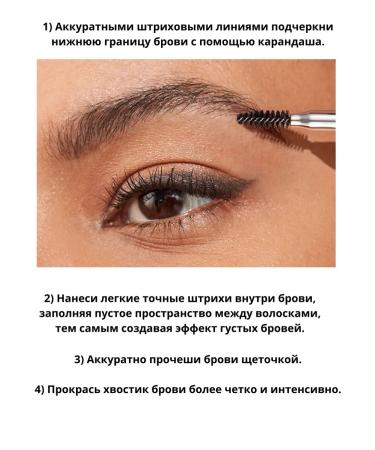 1) Аккуратными штриховыми линиями подчеркни нижнюю границу брови с помощью карандаша.

2) Нанеси легкие точные штрихи внутри брови, заполняя пустое пространство между волосками, тем самым создавая эффект густых бровей.

3) Аккуратно прочеши брови щеточкой.

4) Прокрась хвостик брови более четко и интенсивно.