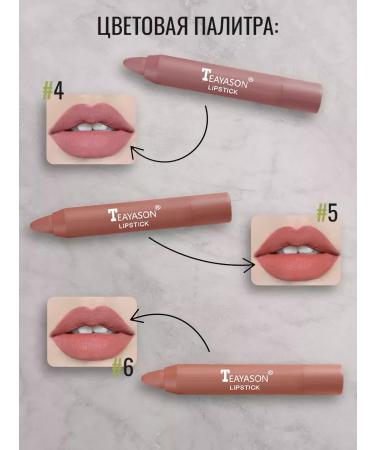 ЦВЕТОВАЯ ПАЛИТРА:

TEAYASON®
LIPSTICK

#4

TEAYASON®
LIPSTICK

#5

#6

TEAYASON®
LIPSTICK