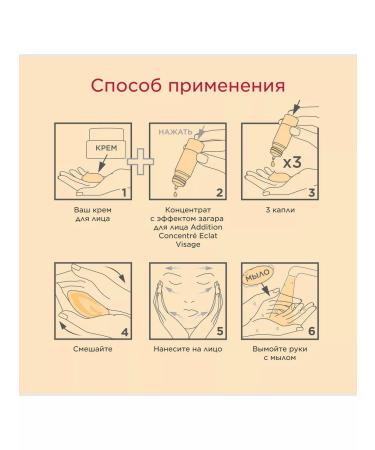 Способ применения

КРЕМ

1

Ваш крем для лица

НАЖАТЬ

2

Концентрат с эффектом загара для лица Addition Concentré Eclat Visage

x3

3

3 капли

4

Смешайте

5

Нанесите на лицо

МЫЛО

6

Вымойте руки с мылом