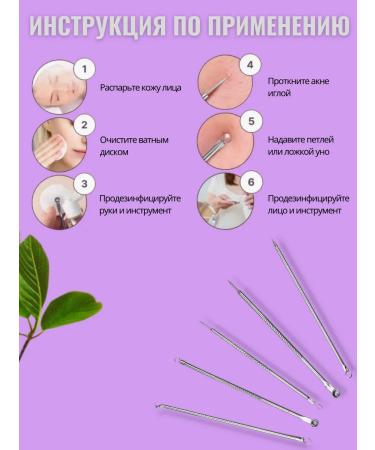 ИНСТРУКЦИЯ ПО ПРИМЕНЕНИЮ

1
Распарьте кожу лица

2
Очистите ватным диском

3
Продезинфицируйте руки и инструмент

4
Проткните акне иглой

5
Надавите петлей или ложкой уно

6
Продезинфицируйте лицо и инструмент