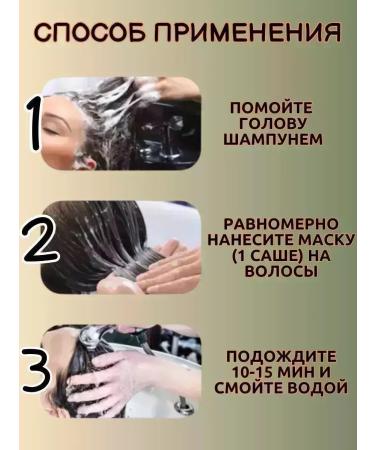 СПОСОБ ПРИМЕНЕНИЯ

1

ПОМОЙТЕ ГОЛОВУ ШАМПУНЕМ

2

РАВНОМЕРНО НАНЕСИТЕ МАСКУ (1 САШЕ) НА ВОЛОСЫ

3

ПОДОЖДИТЕ 10-15 МИН И СМОЙТЕ ВОДОЙ