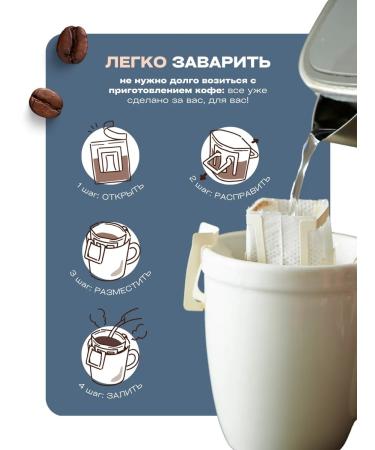 ЛЕГКО ЗАВАРИТЬ

не нужно долго возиться с приготовлением кофе: все уже сделано за вас, для вас!

1 шаг: ОТКРЫТЬ

2 шаг: РАСПРАВИТЬ

3 шаг: РАЗМЕСТИТЬ

4 шаг: ЗАЛИТЬ