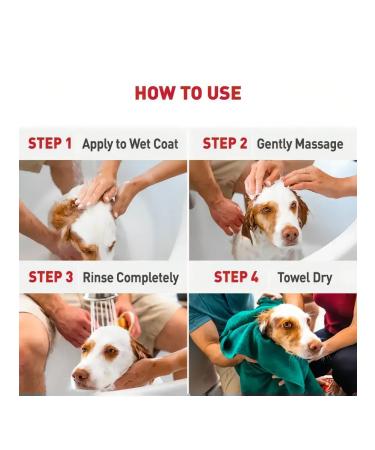 HOW TO USE

STEP 1 Apply to Wet Coat

STEP 2 Gently Massage

STEP 3 Rinse Completely

STEP 4 Towel Dry