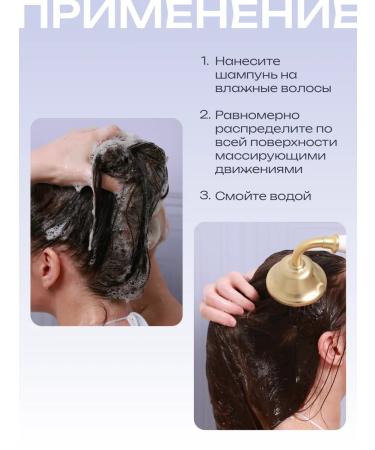 ПРИМЕНЕНИЕ

1. Нанесите шампунь на влажные волосы

2. Равномерно распределите по всей поверхности массирующими движениями

3. Смойте водой