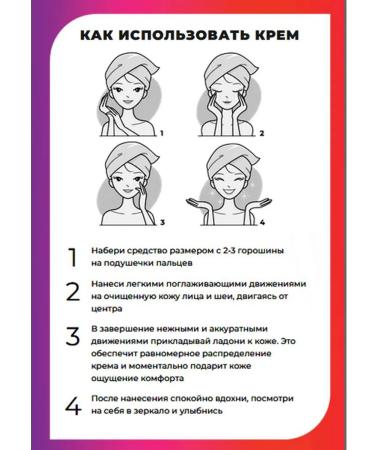 КАК ИСПОЛЬЗОВАТЬ КРЕМ

1

2

3

4

1 Набери средство размером с 2-3 горошины на подушечки пальцев

2 Нанеси легкими поглаживающими движениями на очищенную кожу лица и шеи, двигаясь от центра

3 В завершение нежными и аккуратными движениями прикладывай ладони к коже. Это обеспечит равномерное распределение крема и моментально подарит коже ощущение комфорта

4 После нанесения спокойно вдохни, посмотри на себя в зеркало и улыбнись