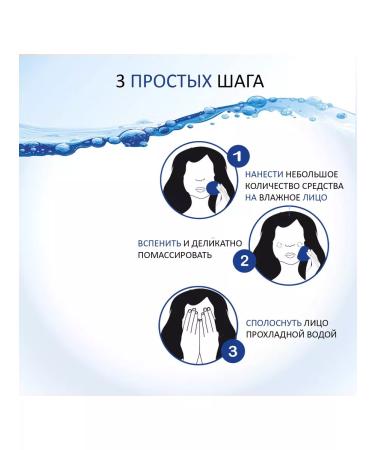 3 ПРОСТЫХ ШАГА

1

НАНЕСТИ НЕБОЛЬШОЕ КОЛИЧЕСТВО СРЕДСТВА НА ВЛАЖНОЕ ЛИЦО

ВСПЕНИТЬ И ДЕЛИКАТНО ПОМАССИРОВАТЬ

2

СПОЛОСНУТЬ ЛИЦО ПРОХЛАДНОЙ ВОДОЙ

3