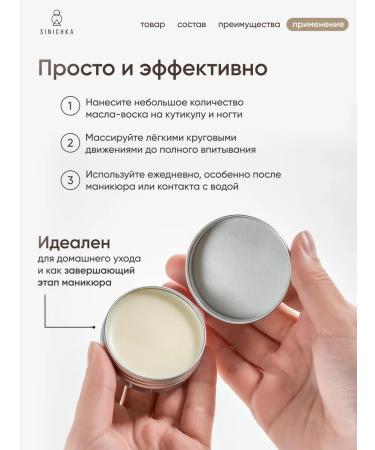 SINICHKA

товар состав преимущества применение

Просто и эффективно

1 Нанесите небольшое количество масла-воска на кутикулу и ногти

2 Массируйте лёгкими круговыми движениями до полного впитывания

3 Используйте ежедневно, особенно после маникюра или контакта с водой

Идеален
для домашнего ухода и как завершающий этап маникюра