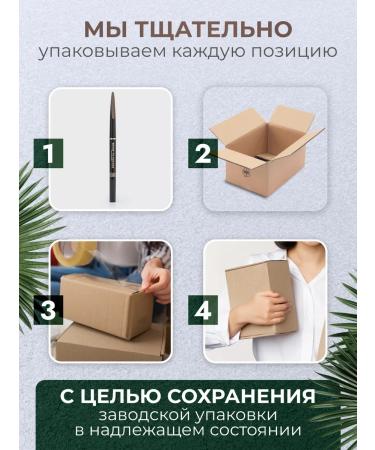 МЫ ТЩАТЕЛЬНО
упаковываем каждую позицию

1

2

3

4

С ЦЕЛЬЮ СОХРАНЕНИЯ
заводской упаковки
в надлежащем состоянии