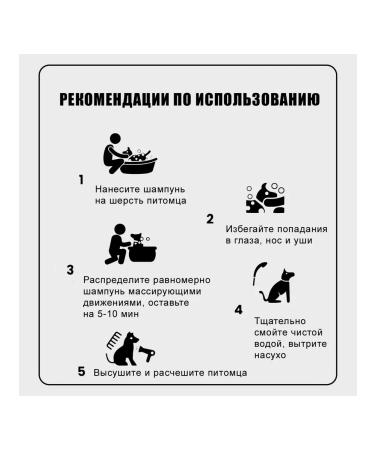 РЕКОМЕНДАЦИИ ПО ИСПОЛЬЗОВАНИЮ

1
Нанесите шампунь на шерсть питомца

2
Избегайте попадания в глаза, нос и уши

3
Распределите равномерно шампунь массирующими движениями, оставьте на 5-10 мин

4
Тщательно смойте чистой водой, вытрите насухо

5
Высушите и расчешите питомца