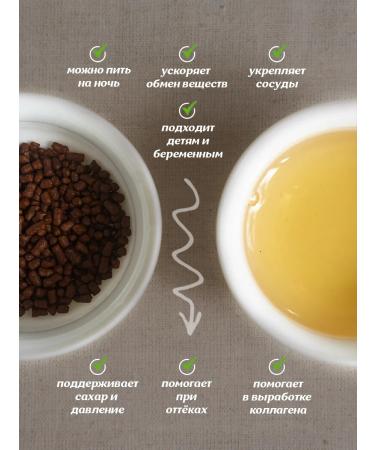 можно пить на ночь

ускоряет обмен веществ

укрепляет сосуды

подходит детям и беременным

поддерживает сахар и давление

помогает при отёках

помогает в выработке коллагена