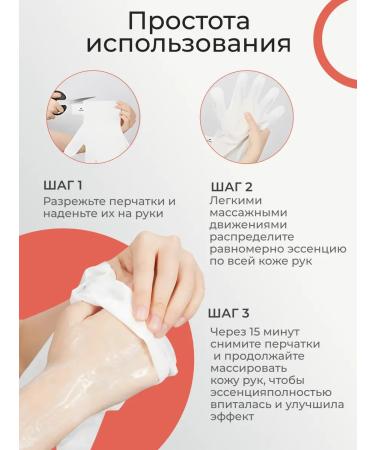 Простота использования

ШАГ 1

Разрежьте перчатки и наденьте их на руки

ШАГ 2

Легкими массажными движениями распределите равномерно эссенцию по всей коже рук

ШАГ 3

Через 15 минут снимите перчатки и продолжайте массировать кожу рук, чтобы эссенцияполностью впиталась и улучшила эффект