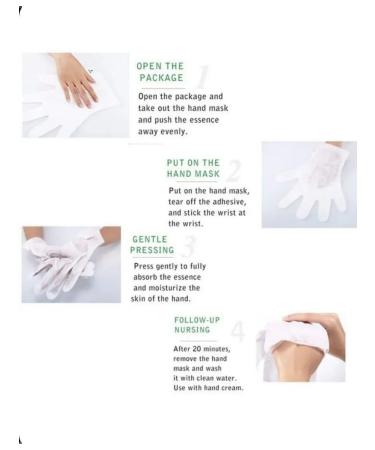 OPEN THE PACKAGE 1

Open the package and take out the hand mask and push the essence away evenly.

PUT ON THE HAND MASK 2

Put on the hand mask, tear off the adhesive, and stick the wrist at the wrist.

GENTLE PRESSING 3

Press gently to fully absorb the essence and moisturize the skin of the hand.

FOLLOW-UP NURSING 4

After 20 minutes, remove the hand mask and wash it with clean water. Use with hand cream.