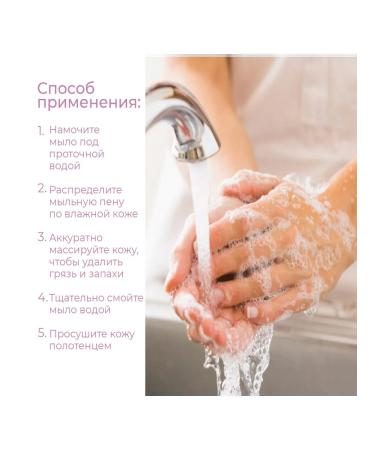 Способ применения:

1. Намочите мыло под проточной водой

2. Распределите мыльную пену по влажной коже

3. Аккуратно массируйте кожу, чтобы удалить грязь и запахи

4. Тщательно смойте мыло водой

5. Просушите кожу полотенцем