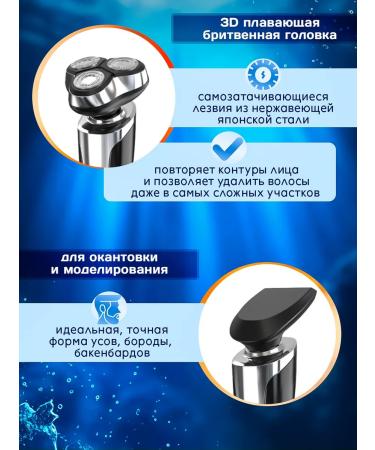 3D плавающая бритвенная головка

самозатачивающиеся лезвия из нержавеющей японской стали

повторяет контуры лица и позволяет удалить волосы даже в самых сложных участков

для окантовки и моделирования

идеальная, точная форма усов, бороды, бакенбардов