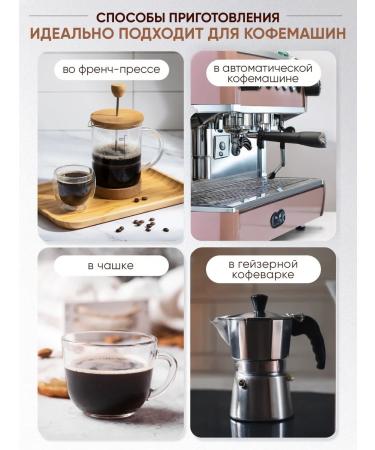 СПОСОБЫ ПРИГОТОВЛЕНИЯ
ИДЕАЛЬНО ПОДХОДИТ ДЛЯ КОФЕМАШИН

во френч-прессе

в автоматической кофемашине

в чашке

в гейзерной кофеварке