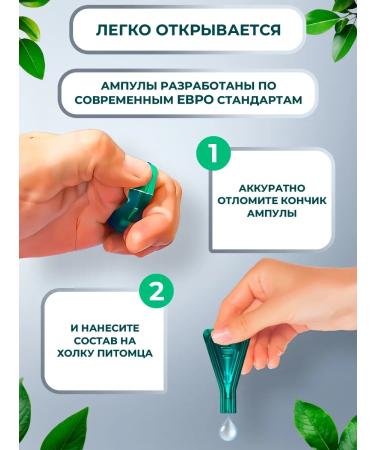 ЛЕГКО ОТКРЫВАЕТСЯ

АМПУЛЫ РАЗРАБОТАНЫ ПО СОВРЕМЕННЫМ ЕВРО СТАНДАРТАМ

1

АККУРАТНО ОТЛОМИТЕ КОНЧИК АМПУЛЫ

2

И НАНЕСИТЕ СОСТАВ НА ХОЛКУ ПИТОМЦА