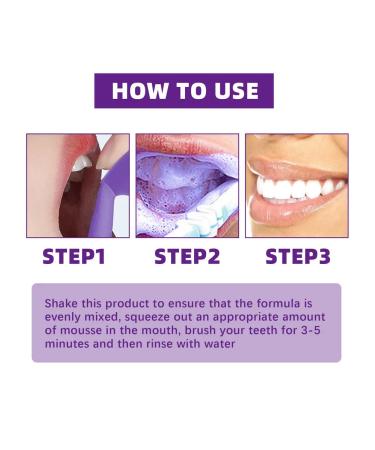 HOW TO USE

STEP1

STEP2

STEP3

Shake this product to ensure that the formula is evenly mixed, squeeze out an appropriate amount of mousse in the mouth, brush your teeth for 3-5 minutes and then rinse with water