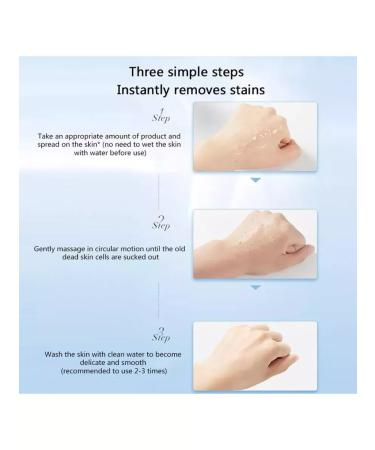 Three simple steps
Instantly removes stains

1
Step

Take an appropriate amount of product and spread on the skin* (no need to wet the skin with water before use)

2
Step

Gently massage in circular motion until the old dead skin cells are sucked out

3
Step

Wash the skin with clean water to become delicate and smooth
(recommended to use 2-3 times)