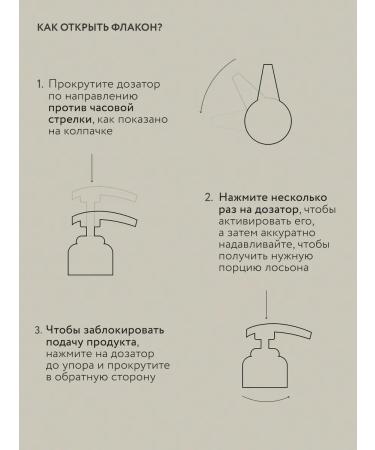 КАК ОТКРЫТЬ ФЛАКОН?

1. Прокрутите дозатор по направлению против часовой стрелки, как показано на колпачке

2. Нажмите несколько раз на дозатор, чтобы активировать его, а затем аккуратно надавливайте, чтобы получить нужную порцию лосьона

3. Чтобы заблокировать подачу продукта, нажмите на дозатор до упора и прокрутите в обратную сторону