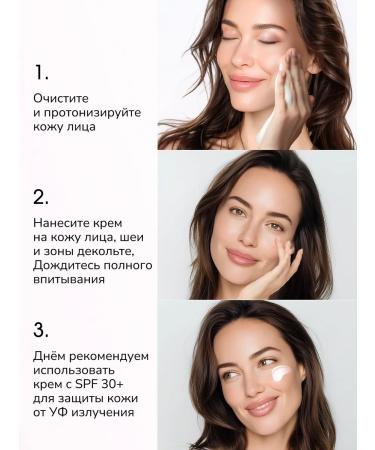 1.

Очистите и протонизируйте кожу лица

2.

Нанесите крем на кожу лица, шеи и зоны декольте, Дождитесь полного впитывания

3.

Днём рекомендуем использовать крем с SPF 30+ для защиты кожи от УФ излучения