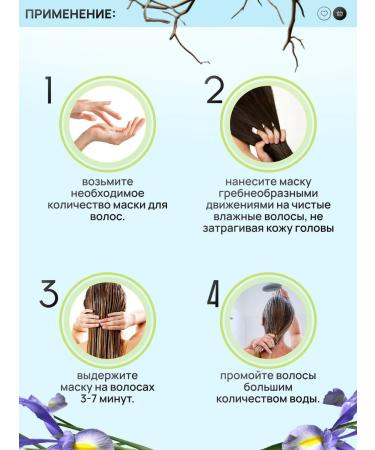 ПРИМЕНЕНИЕ:

1

возьмите необходимое количество маски для волос.

2

нанесите маску гребнеобразными движениями на чистые влажные волосы, не затрагивая кожу головы

3

выдержите маску на волосах 3-7 минут.

4

промойте волосы большим количеством воды.