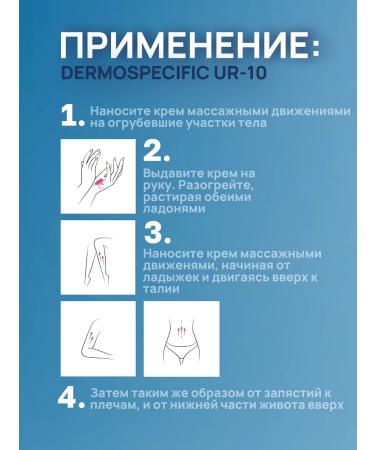 ПРИМЕНЕНИЕ:
DERMOSPECIFIC UR-10

1. Наносите крем массажными движениями на огрубевшие участки тела

2.
Выдавите крем на руку. Разогрейте, растирая обеими ладонями

3.
Наносите крем массажными движенями, начиная от ладыжек и двигаясь вверх к талии

4. Затем таким же образом от запястий к плечам, и от нижней части живота вверх