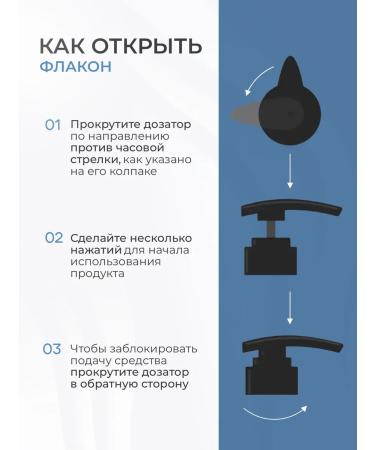 КАК ОТКРЫТЬ
ФЛАКОН

01 Прокрутите дозатор по направлению против часовой стрелки, как указано на его колпаке

02 Сделайте несколько нажатий для начала использования продукта

03 Чтобы заблокировать подачу средства прокрутите дозатор в обратную сторону