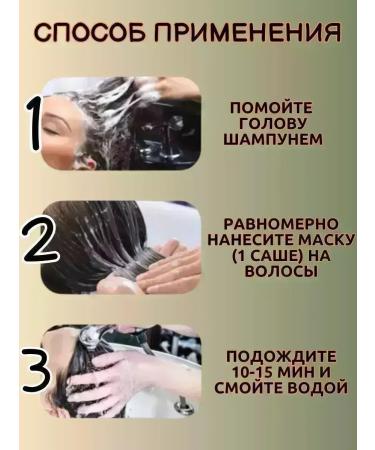 СПОСОБ ПРИМЕНЕНИЯ

1

ПОМОЙТЕ ГОЛОВУ ШАМПУНЕМ

2

РАВНОМЕРНО НАНЕСИТЕ МАСКУ (1 САШЕ) НА ВОЛОСЫ

3

ПОДОЖДИТЕ 10-15 МИН И СМОЙТЕ ВОДОЙ