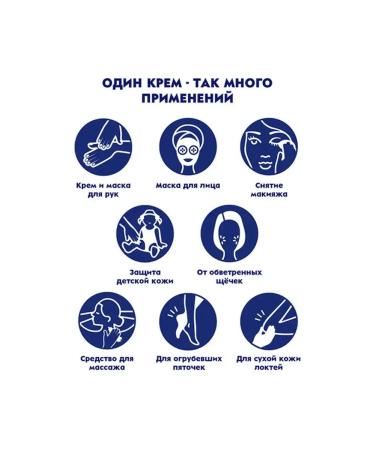 ОДИН КРЕМ - ТАК МНОГО ПРИМЕНЕНИЙ

Крем и маска для рук

Маска для лица

Снятие макияжа

Защита детской кожи

От обветренных щёчек

Средство для массажа

Для огрубевших пяточек

Для сухой кожи локтей