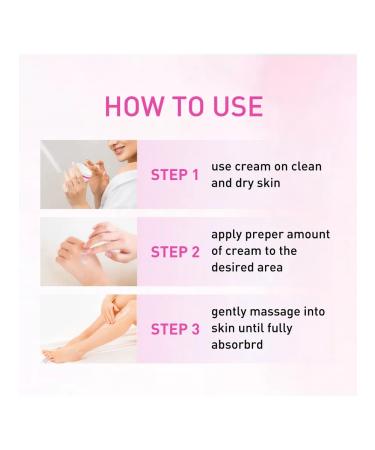 HOW TO USE

STEP 1 use cream on clean and dry skin

STEP 2 apply preper amount of cream to the desired area

STEP 3 gently massage into skin until fully absorbrd