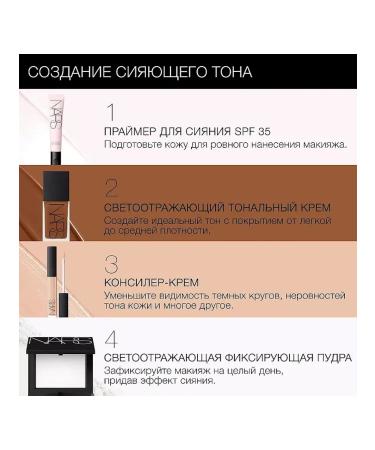 СОЗДАНИЕ СИЯЮЩЕГО ТОНА

NARS

1
ПРАЙМЕР ДЛЯ СИЯНИЯ SPF 35
Подготовьте кожу для ровного нанесения макияжа.

NARS

2
СВЕТООТРАЖАЮЩИЙ ТОНАЛЬНЫЙ КРЕМ
Создайте идеальный тон с покрытием от легкой до средней плотности.

NARS

3
КОНСИЛЕР-КРЕМ
Уменьшите видимость темных кругов, неровностей тона кожи и многое другое.

NARS

4
СВЕТООТРАЖАЮЩАЯ ФИКСИРУЮЩАЯ ПУДРА
Зафиксируйте макияж на целый день, придав эффект сияния.