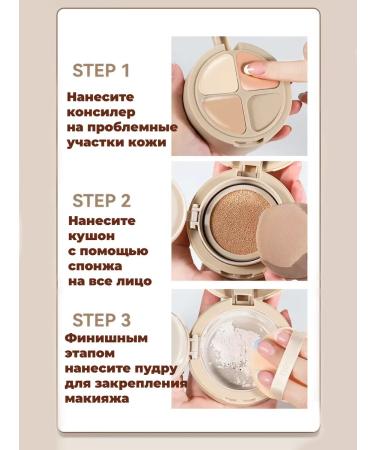 STEP 1
Нанесите консилер на проблемные участки кожи

STEP 2
Нанесите кушон с помощью спонжа на все лицо

STEP 3
Финишным этапом нанесите пудру для закрепления макияжа