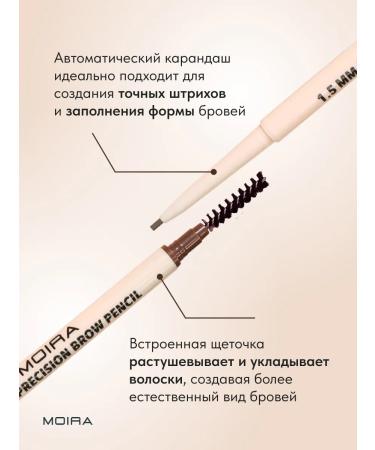 Автоматический карандаш идеально подходит для создания точных штрихов и заполнения формы бровей

1.5 MM

MOIRA
PRECISION BROW PENCIL

Встроенная щеточка растушевывает и укладывает волоски, создавая более естественный вид бровей

MOIRA