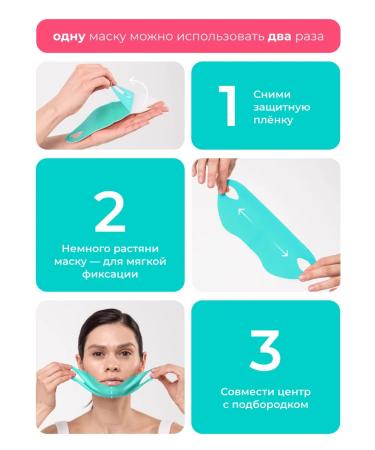 одну маску можно использовать два раза

1 Сними защитную плёнку

2

Немного растяни маску — для мягкой фиксации

3

Совмести центр с подбородком