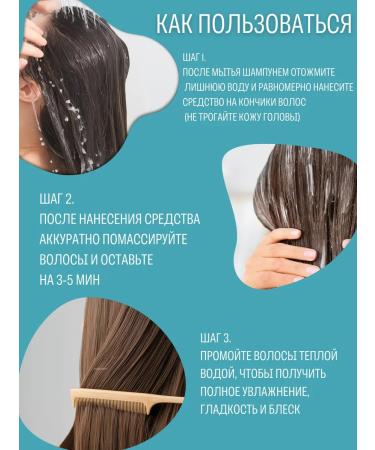 КАК ПОЛЬЗОВАТЬСЯ

ШАГ I.
ПОСЛЕ МЫТЬЯ ШАМПУНЕМ ОТОЖМИТЕ ЛИШНЮЮ ВОДУ И РАВНОМЕРНО НАНЕСИТЕ СРЕДСТВО НА КОНЧИКИ ВОЛОС (НЕ ТРОГАЙТЕ КОЖУ ГОЛОВЫ)

ШАГ 2.
ПОСЛЕ НАНЕСЕНИЯ СРЕДСТВА АККУРАТНО ПОМАССИРУЙТЕ ВОЛОСЫ И ОСТАВЬТЕ НА 3-5 МИН

ШАГ 3.
ПРОМОЙТЕ ВОЛОСЫ ТЕПЛОЙ ВОДОЙ, ЧТОБЫ ПОЛУЧИТЬ ПОЛНОЕ УВЛАЖНЕНИЕ, ГЛАДКОСТЬ И БЛЕСК