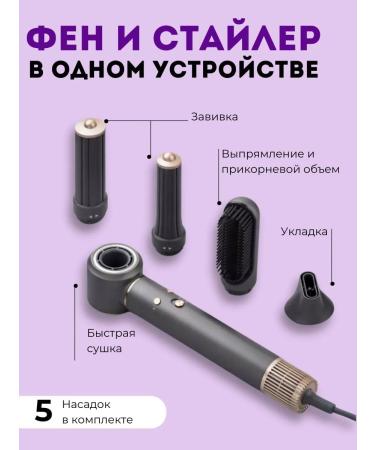 ФЕН И СТАЙЛЕР
В ОДНОМ УСТРОЙСТВЕ

Завивка

Выпрямление и прикорневой объем

Укладка

Быстрая сушка

5 Насадок в комплекте