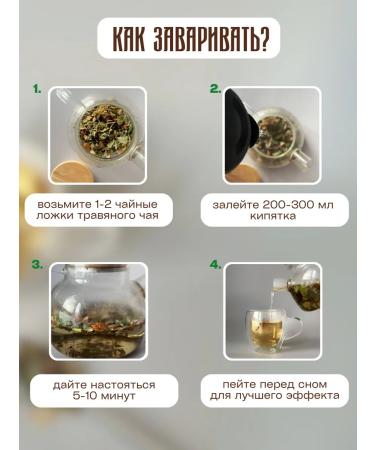 КАК ЗАВАРИВАТЬ?

1.

возьмите 1-2 чайные ложки травяного чая

2.

залейте 200-300 мл кипятка

3.

дайте настояться 5-10 минут

4.

пейте перед сном для лучшего эффекта