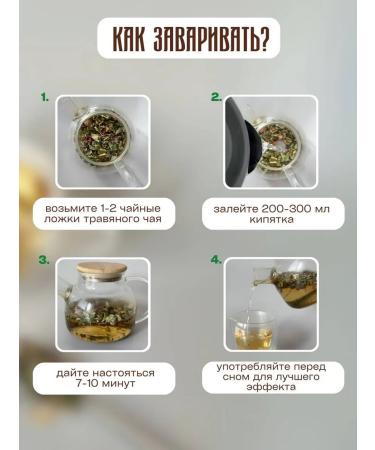 КАК ЗАВАРИВАТЬ?

1.

возьмите 1-2 чайные ложки травяного чая

2.

залейте 200-300 мл кипятка

3.

дайте настояться 7-10 минут

4.

употребляйте перед сном для лучшего эффекта