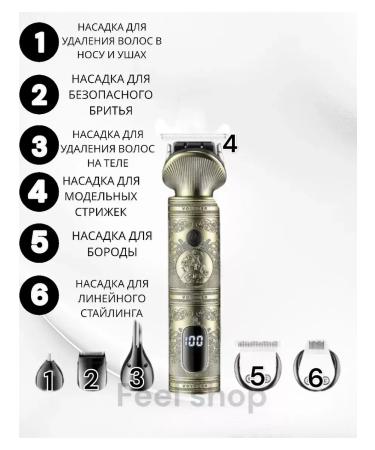 1 НАСАДКА ДЛЯ УДАЛЕНИЯ ВОЛОС В НОСУ И УШАХ

2 НАСАДКА ДЛЯ БЕЗОПАСНОГО БРИТЬЯ

3 НАСАДКА ДЛЯ УДАЛЕНИЯ ВОЛОС НА ТЕЛЕ

4 НАСАДКА ДЛЯ МОДЕЛЬНЫХ СТРИЖЕК

5 НАСАДКА ДЛЯ БОРОДЫ

6 НАСАДКА ДЛЯ ЛИНЕЙНОГО СТАЙЛИНГА

4

100

1 2 3 5 6

Feel shop