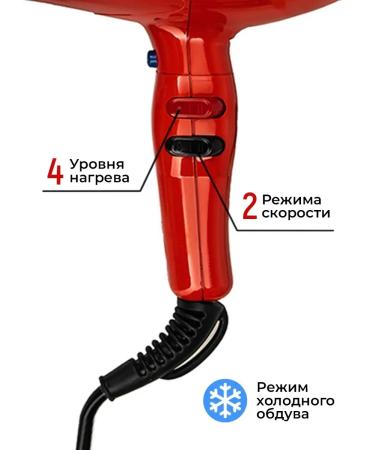 4 Уровня нагрева

2 Режима скорости

Режим холодного обдува