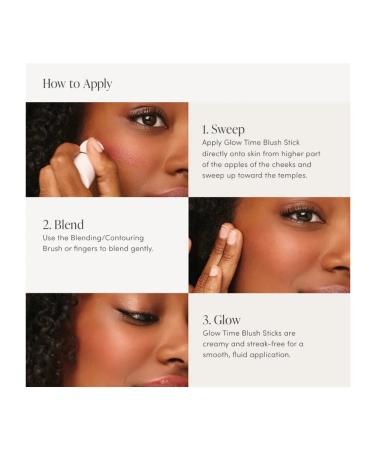 How to Apply

1. Sweep
Apply Glow Time Blush Stick directly onto skin from higher part of the apples of the cheeks and sweep up toward the temples.

2. Blend
Use the Blending/Contouring Brush or fingers to blend gently.

3. Glow
Glow Time Blush Sticks are creamy and streak-free for a smooth, fluid application.