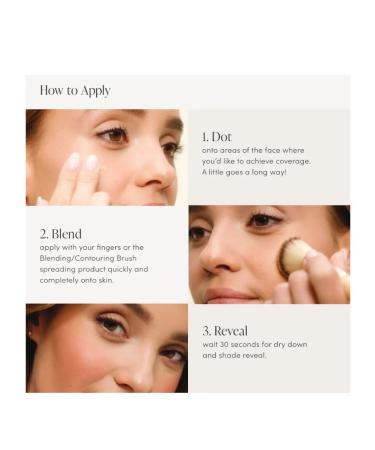 How to Apply

1. Dot
onto areas of the face where you'd like to achieve coverage. A little goes a long way!

2. Blend
apply with your fingers or the Blending/Contouring Brush spreading product quickly and completely onto skin.

3. Reveal
wait 30 seconds for dry down and shade reveal.