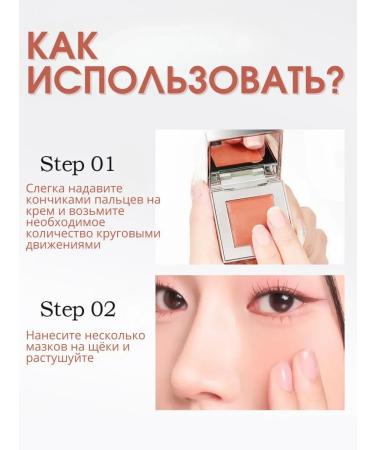 КАК ИСПОЛЬЗОВАТЬ?

Step 01

Слегка надавите кончиками пальцев на крем и возьмите необходимое количество круговыми движениями

Step 02

Нанесите несколько мазков на щёки и растушуйте