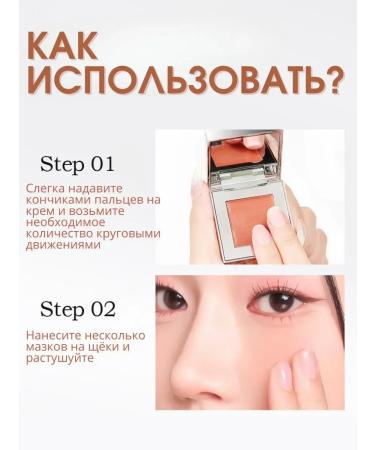 КАК ИСПОЛЬЗОВАТЬ?

Step 01

Слегка надавите кончиками пальцев на крем и возьмите необходимое количество круговыми движениями

Step 02

Нанесите несколько мазков на щёки и растушуйте