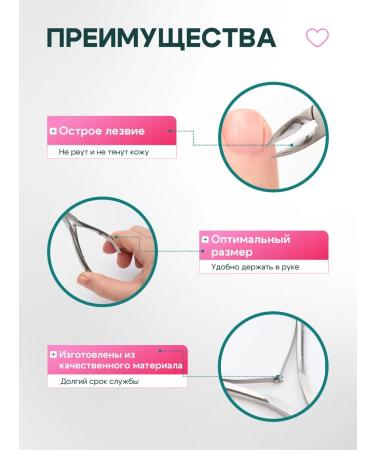 ПРЕИМУЩЕСТВА

Острое лезвие
Не рвут и не тянут кожу

Оптимальный размер
Удобно держать в руке

Изготовлены из качественного материала
Долгий срок службы