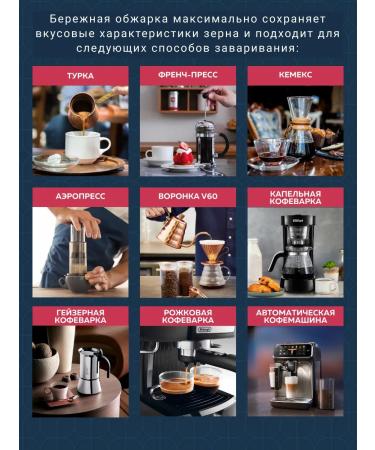 Бережная обжарка максимально сохраняет вкусовые характеристики зерна и подходит для следующих способов заваривания:

ТУРКА

ФРЕНЧ-ПРЕСС

КЕМЕКС

АЭРОПРЕСС

ВОРОНКА V60

КАПЕЛЬНАЯ КОФЕВАРКА

ГЕЙЗЕРНАЯ КОФЕВАРКА

РОЖКОВАЯ КОФЕВАРКА

АВТОМАТИЧЕСКАЯ КОФЕМАШИНА